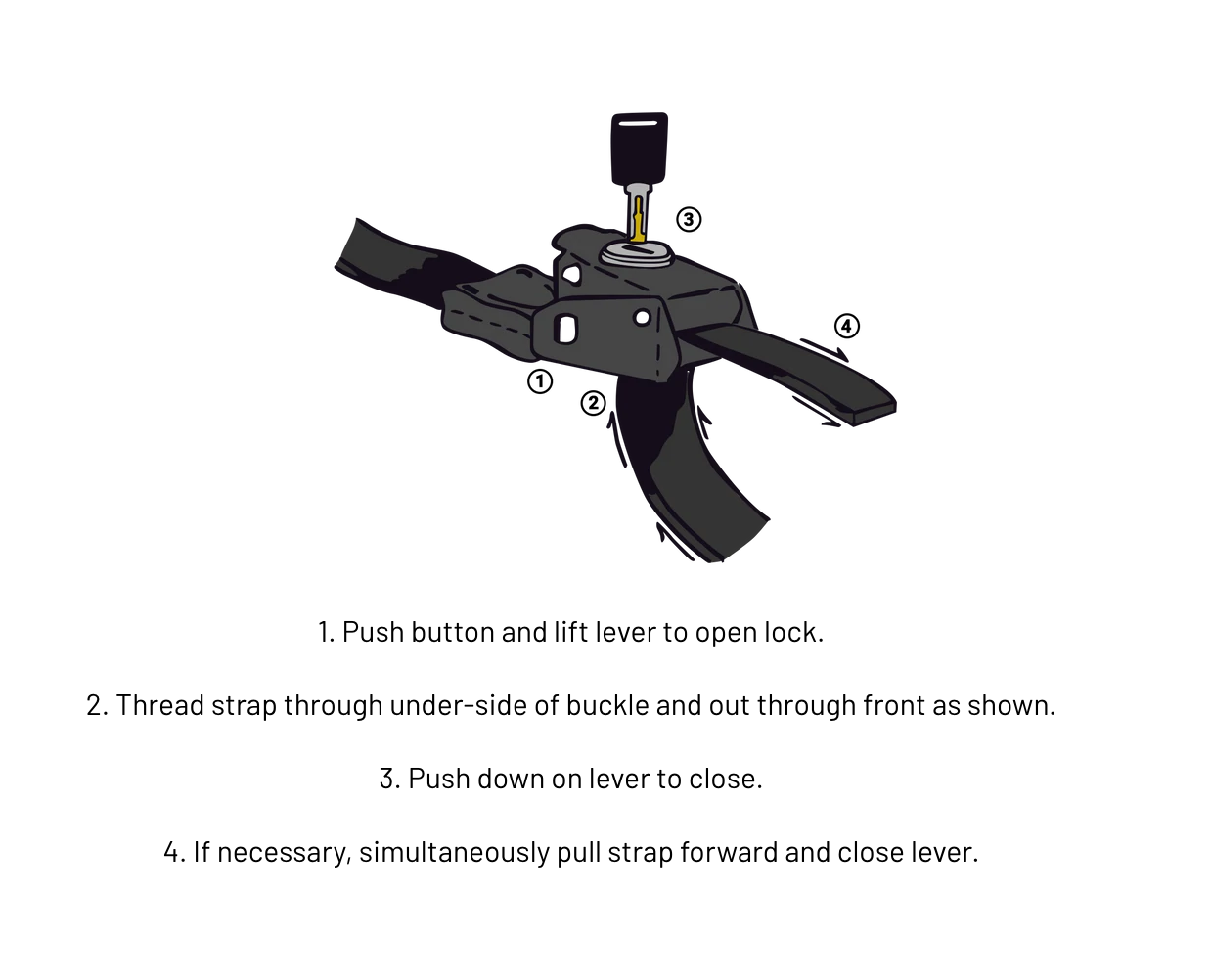 ③

④

①

②

1. Push button and lift lever to open lock.

2. Thread strap through under-side of buckle and out through front as shown.

3. Push down on lever to close.

4. If necessary, simultaneously pull strap forward and close lever.